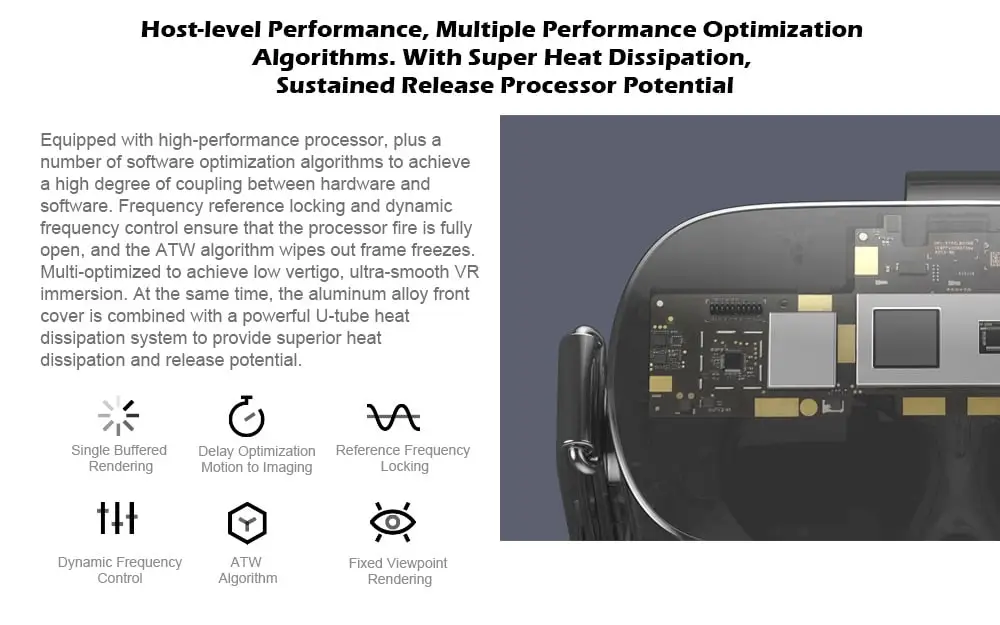 Host-level Performance, Multiple Performance Optimization Algorithms. With Super Heat Dissipation, Sustained Release Processor Potential

Equipped with high-performance processor, plus a number of software optimization algorithms to achieve a high degree of coupling between hardware and software. Frequency reference locking and dynamic frequency control ensure that the processor fire is fully open, and the ATW algorithm wipes out frame freezes. Multi-optimized to achieve low vertigo, ultra-smooth VR immersion. At the same time, the aluminum alloy front cover is combined with a powerful U-tube heat dissipation system to provide superior heat dissipation and release potential.

Single Buffered Rendering

Delay Optimization Motion to Imaging

Reference Frequency Locking

Dynamic Frequency Control

ATW Algorithm

Fixed Viewpoint Rendering